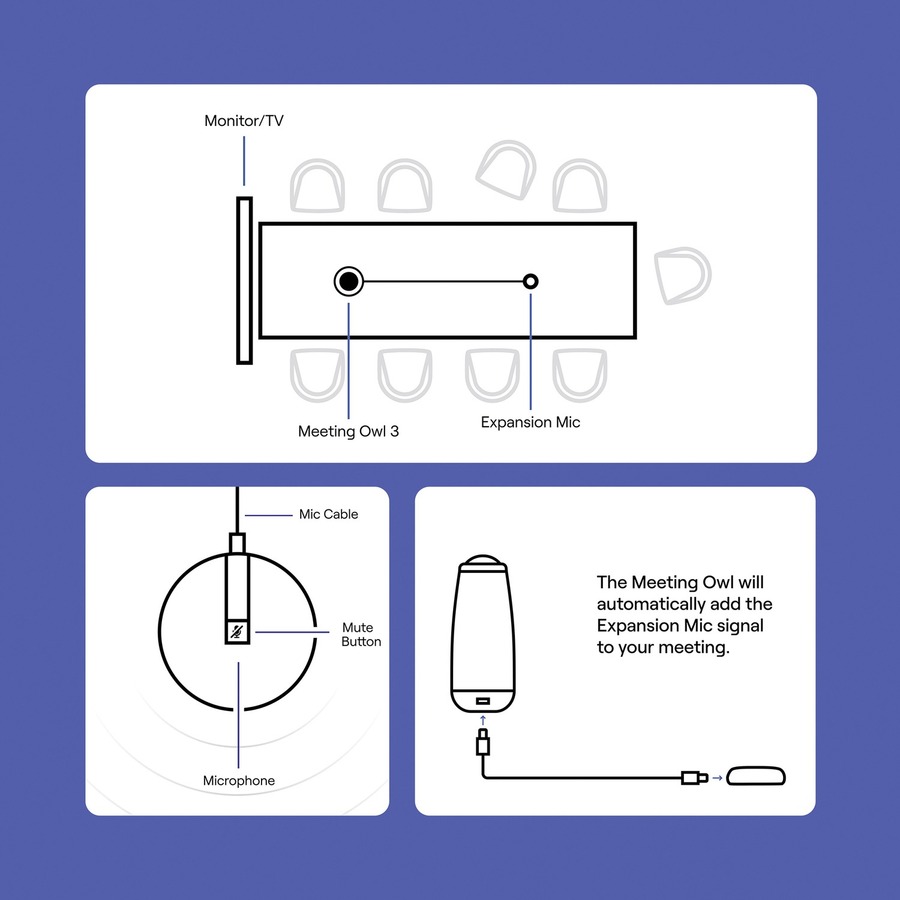 Monitor/TV

Meeting Owl 3

Expansion Mic

Mic Cable

Mute Button

Microphone

The Meeting Owl will automatically add the Expansion Mic signal to your meeting.