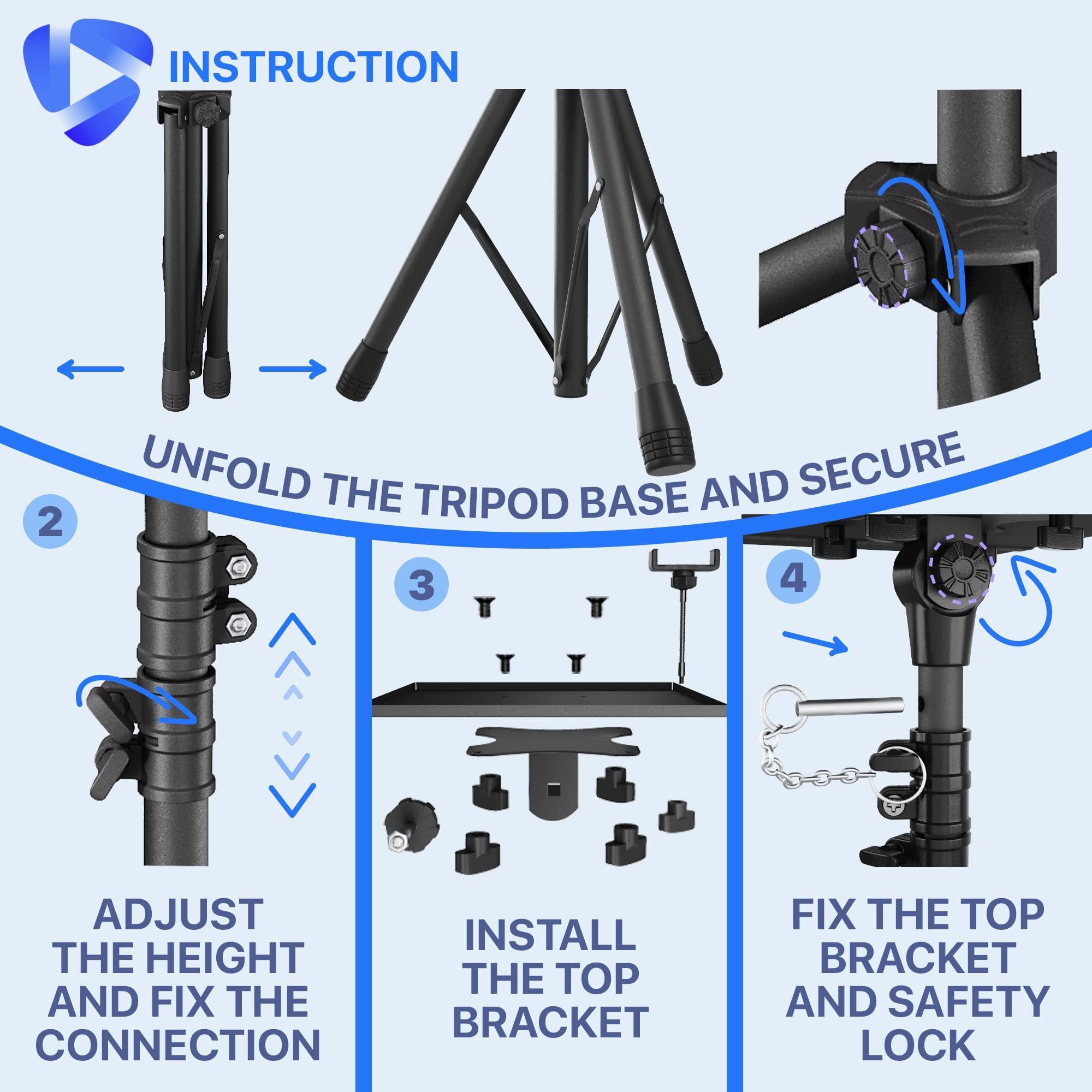 INSTRUCTION

UNFOLD THE TRIPOD BASE AND SECURE

2

ADJUST THE HEIGHT AND FIX THE CONNECTION

3

INSTALL THE TOP BRACKET

4

FIX THE TOP BRACKET AND SAFETY LOCK