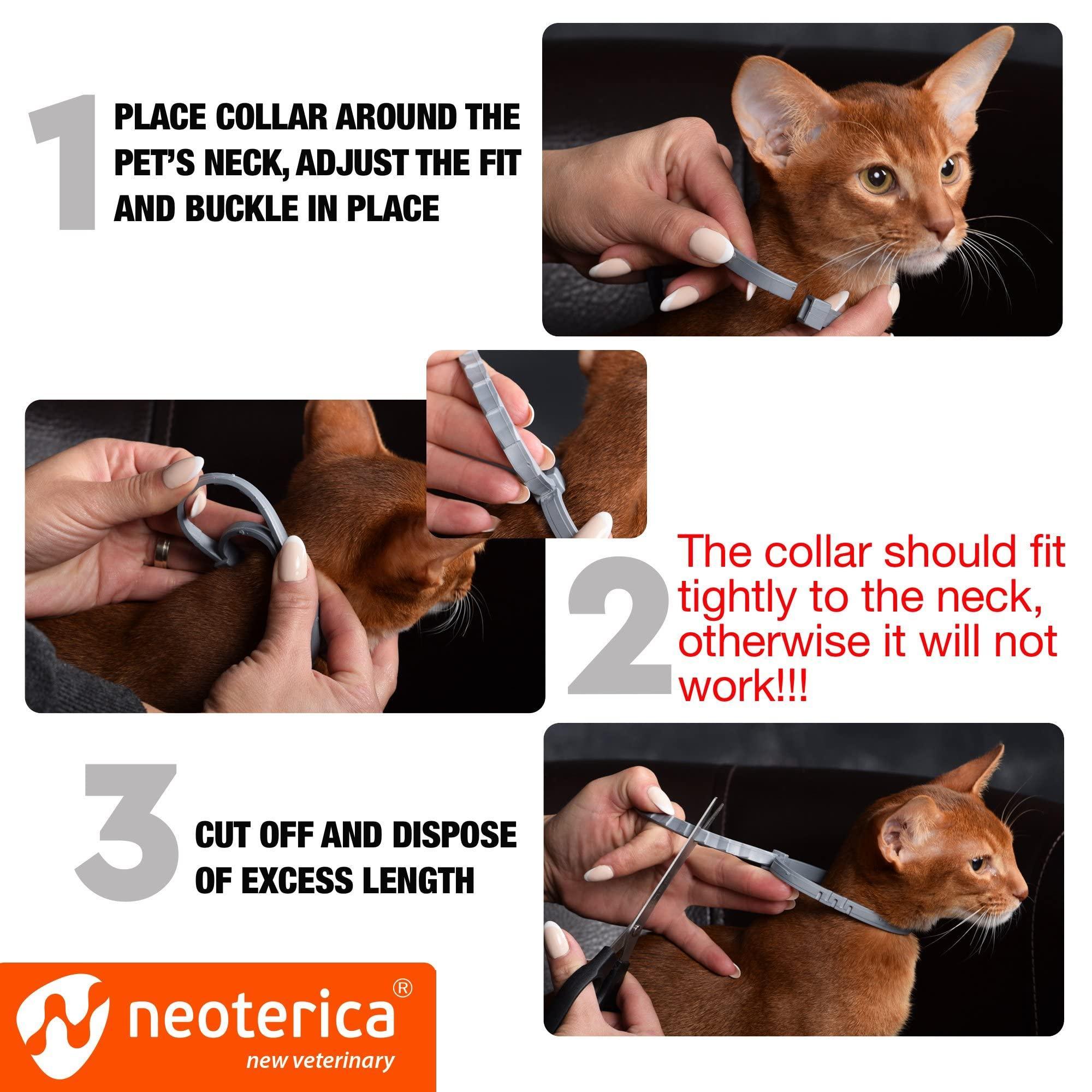 1 PLACE COLLAR AROUND THE PET'S NECK, ADJUST THE FIT AND BUCKLE IN PLACE

2 The collar should fit tightly to the neck, otherwise it will not work!!!

3 CUT OFF AND DISPOSE OF EXCESS LENGTH

neoterica®
new veterinary